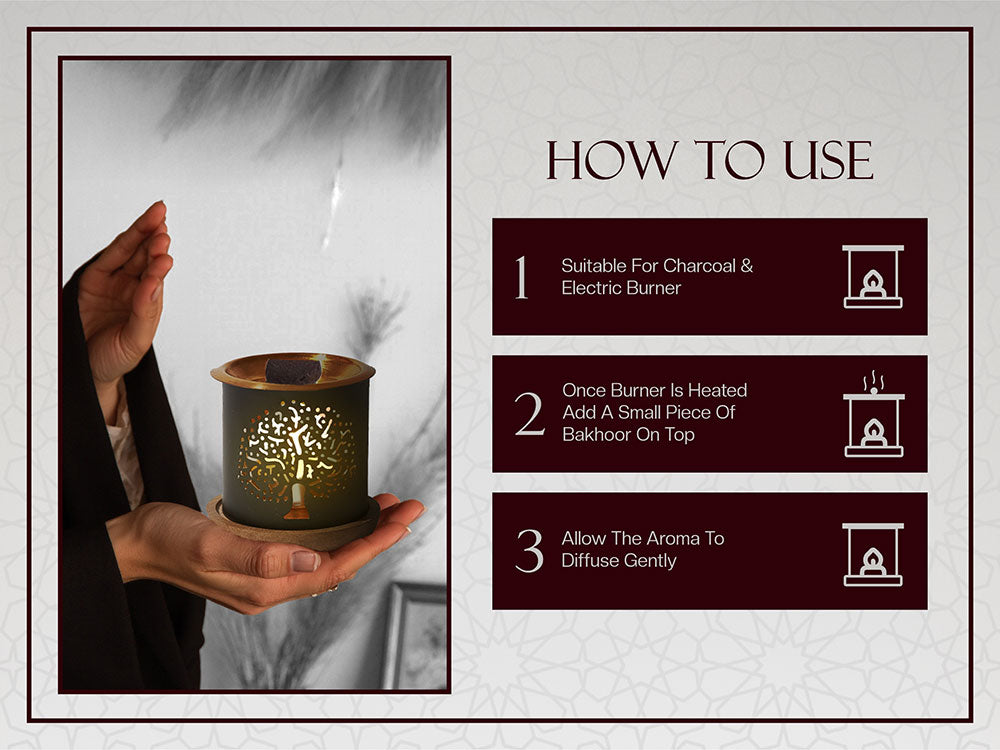 HOW TO USE

1 Suitable For Charcoal & Electric Burner

2 Once Burner Is Heated Add A Small Piece Of Bakhoor On Top

3 Allow The Aroma To Diffuse Gently