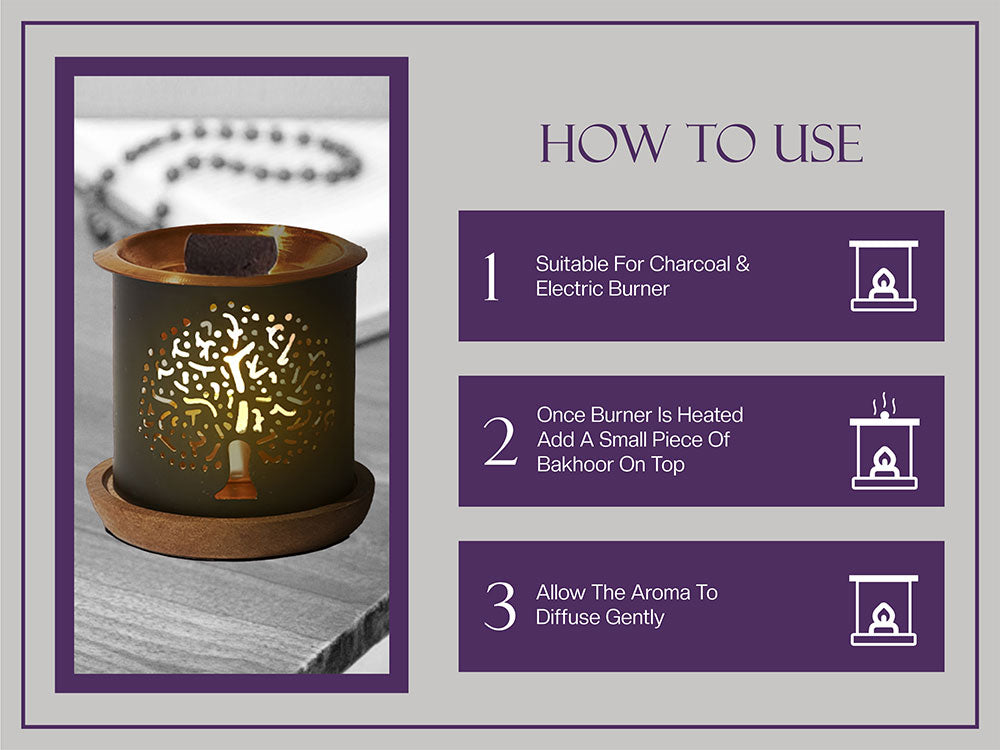 HOW TO USE

1 Suitable For Charcoal & Electric Burner

2 Once Burner Is Heated Add A Small Piece Of Bakhoor On Top

3 Allow The Aroma To Diffuse Gently